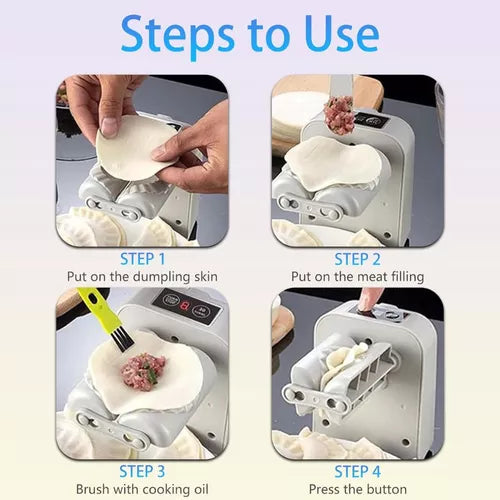 Steps to Use

STEP 1
Put on the dumpling skin

STEP 2
Put on the meat filling

STEP 3
Brush with cooking oil

STEP 4
Press the button