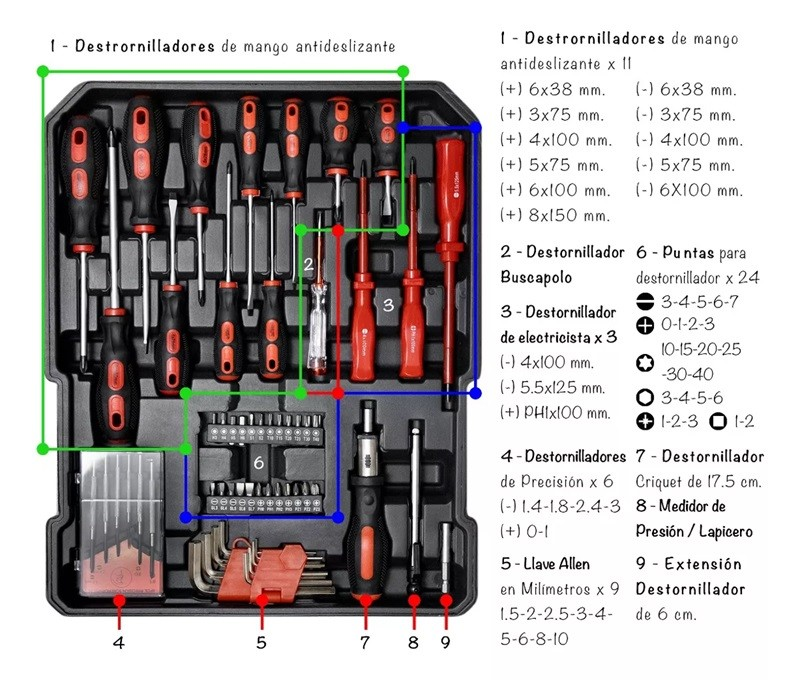 1 - Destrornilladores de mango antideslizante

2

3

6

4 5 7 8 9

1 - Destrornilladores de mango antideslizante x 11

(+) 6x38 mm.
(+) 3x75 mm.
(+) 4x100 mm.
(+) 5x75 mm.
(+) 6x100 mm.
(+) 8x150 mm.

(-) 6x38 mm.
(-) 3x75 mm.
(-) 4x100 mm.
(-) 5x75 mm.
(-) 6X100 mm.

2 - Destornillador Buscapolo

3 - Destornillador de electricista x 3
(-) 4x100 mm.
(-) 5.5x125 mm.
(+) PH1x100 mm.

4 - Destornilladores de Precisión x 6
(-) 1.4-1.8-2.4-3
(+) 0-1

5 - Llave Allen en Milímetros x 9
1.5-2-2.5-3-4-5-6-8-10

6 - Puntas para destornillador x 24
3-4-5-6-7
0-1-2-3
10-15-20-25-30-40
3-4-5-6
1-2-3 1-2

7 - Destornillador Criquet de 17.5 cm.

8 - Medidor de Presión / Lapicero

9 - Extensión Destornillador de 6 cm.